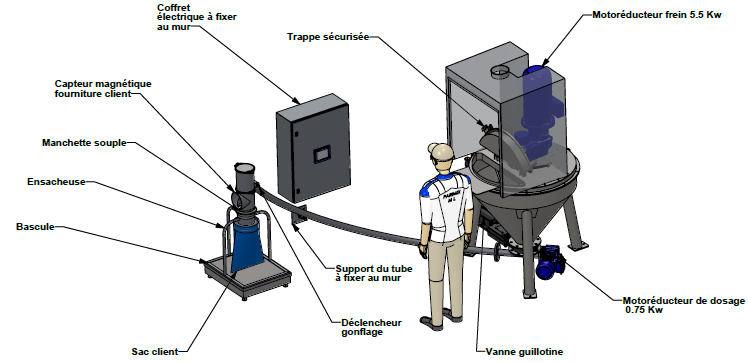 Coffret électrique à fixer au mur

Motoréducteur frein 5.5 Kw

Trappe sécurisée

Capteur magnétique fourniture client

Manchette souple

Ensacheuse

Bascule

Support du tube à fixer au mur

Motoréducteur de dosage 0.75 Kw

Déclencheur gonflage

Sac client

Vanne guillotine