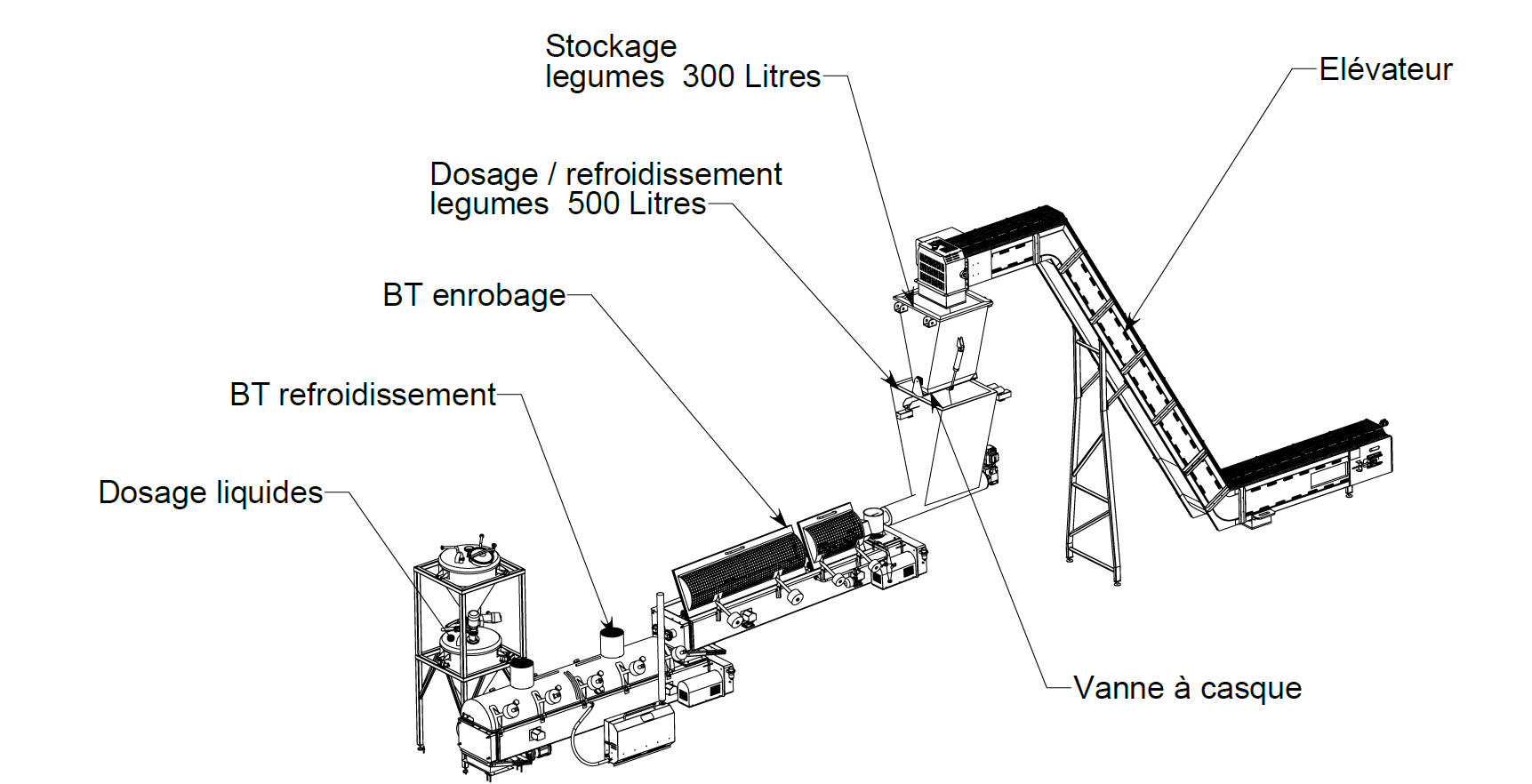 Stockage
legumes 300 Litres

Elévateur

Dosage / refroidissement
legumes 500 Litres

BT enrobage

BT refroidissement

Dosage liquides

Vanne à casque